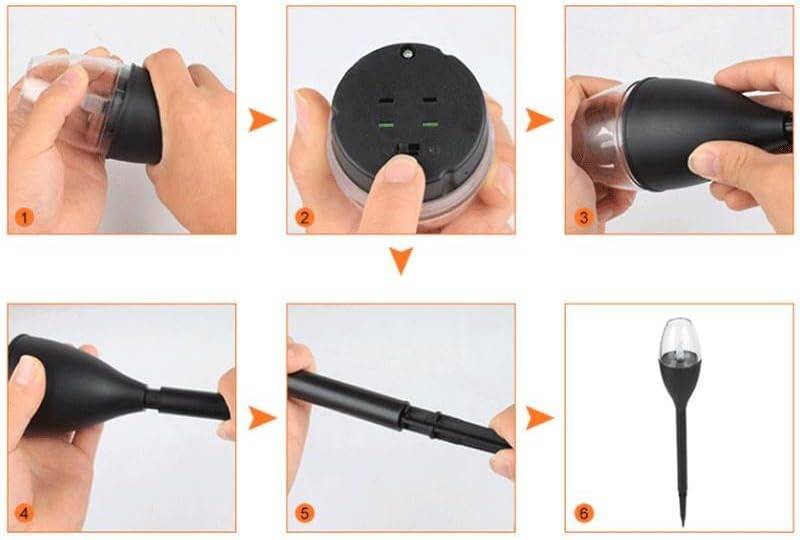 1

2

3

4

5

6