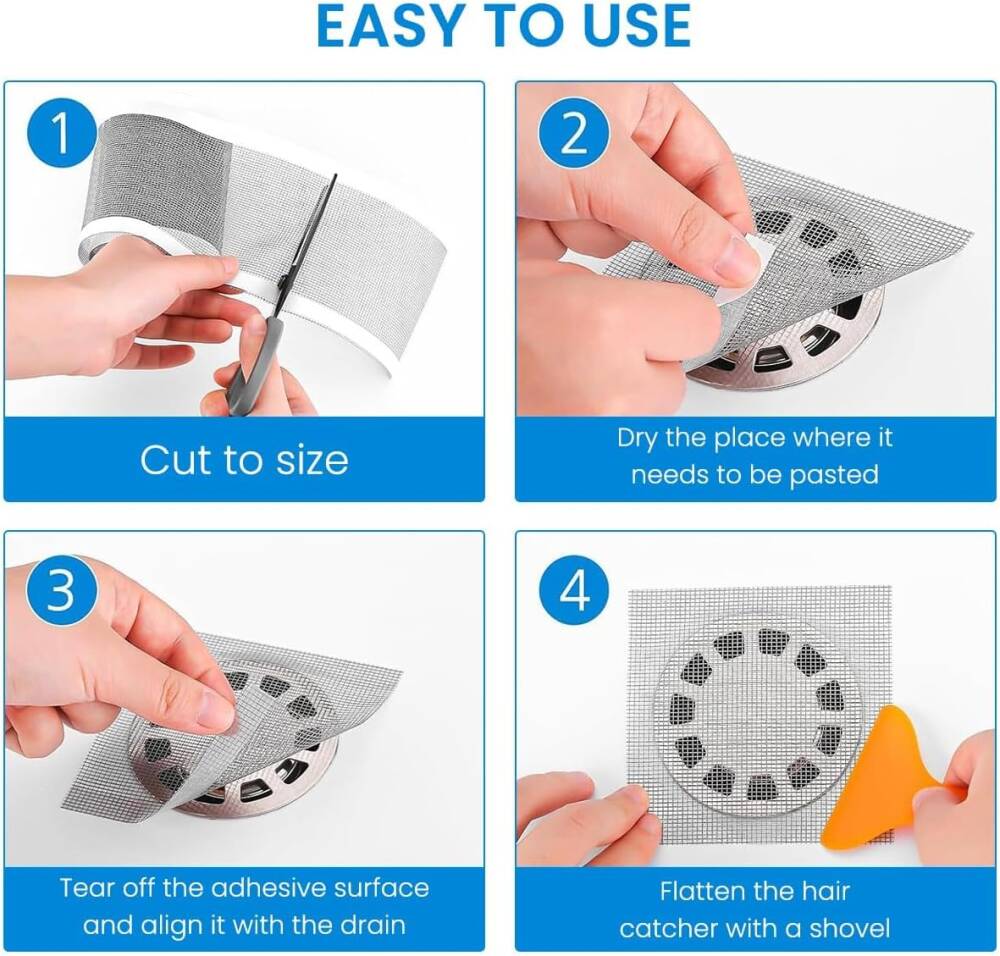 EASY TO USE

1

Cut to size

2

Dry the place where it needs to be pasted

3

Tear off the adhesive surface and align it with the drain

4

Flatten the hair catcher with a shovel