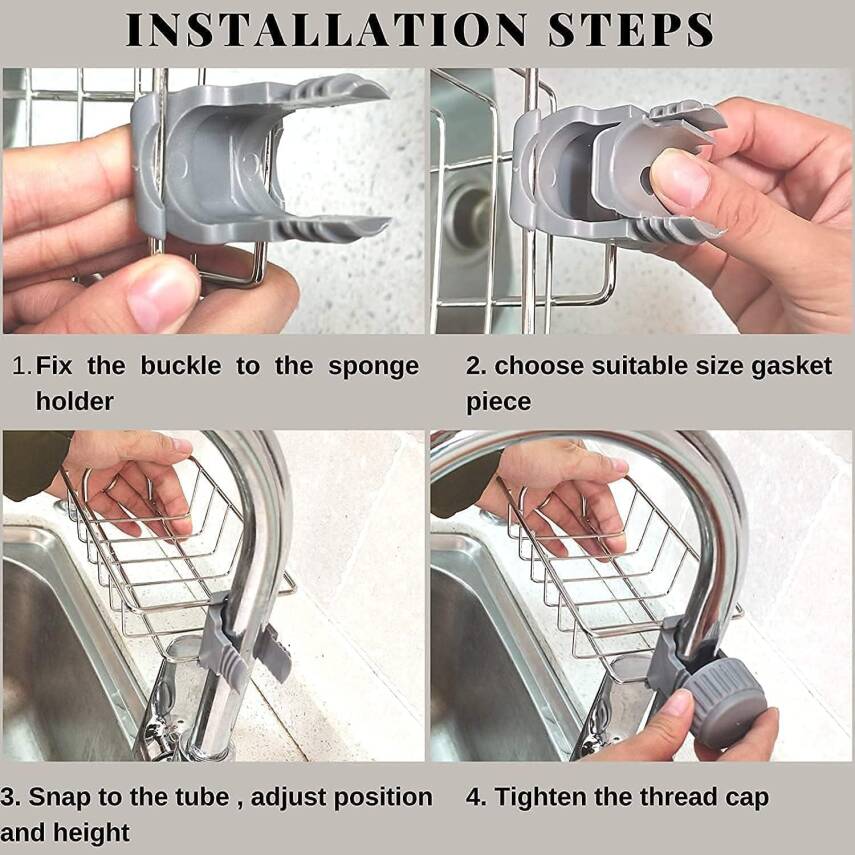 INSTALLATION STEPS

1. Fix the buckle to the sponge holder

2. choose suitable size gasket piece

3. Snap to the tube , adjust position and height

4. Tighten the thread cap